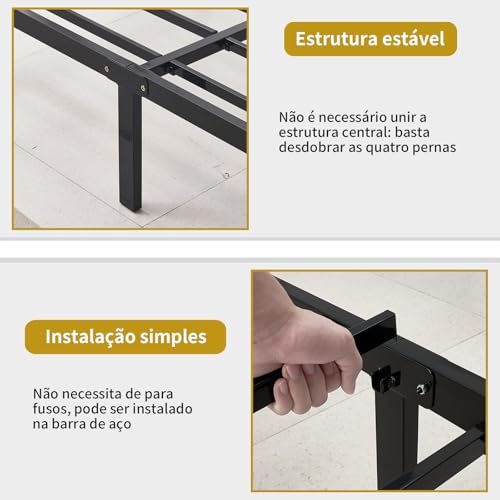 Estrutura estável

Não é necessário unir a estrutura central: basta desdobrar as quatro pernas

Instalação simples

Não necessita de para fusos, pode ser instalado na barra de aço